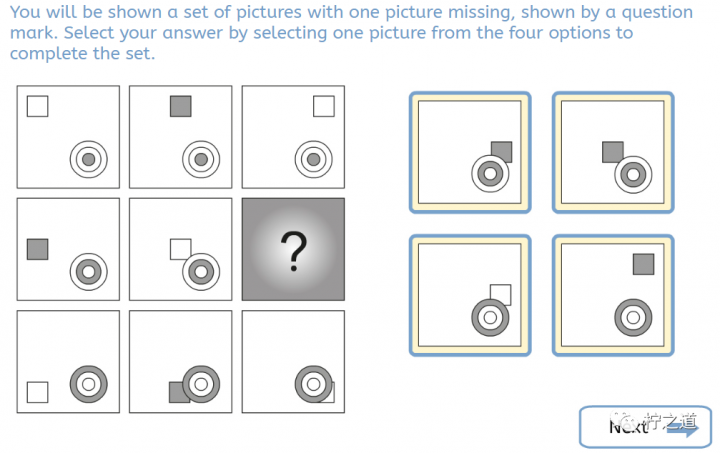 You will be shown a set of pictures with one picture missing, shown by a question mark. Select your answer by selecting one picture from the four options to complete the set.

?

Next

柠之道